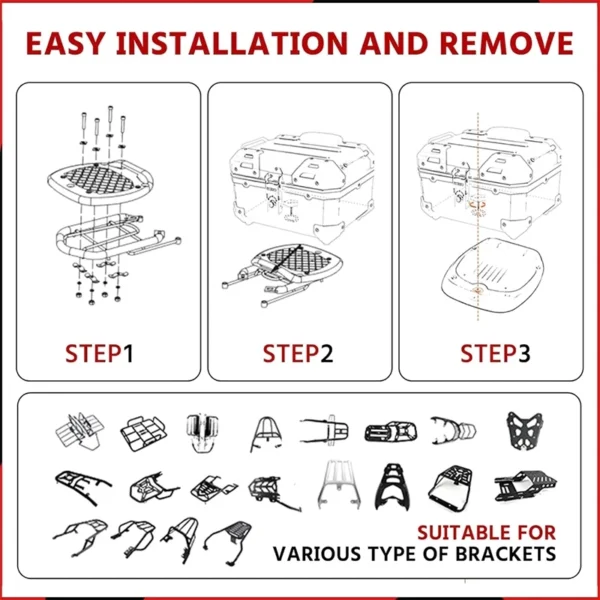 EASY INSTALLATION AND REMOVE

STEP1

STEP2

STEP3

SUITABLE FOR
VARIOUS TYPE OF BRACKETS